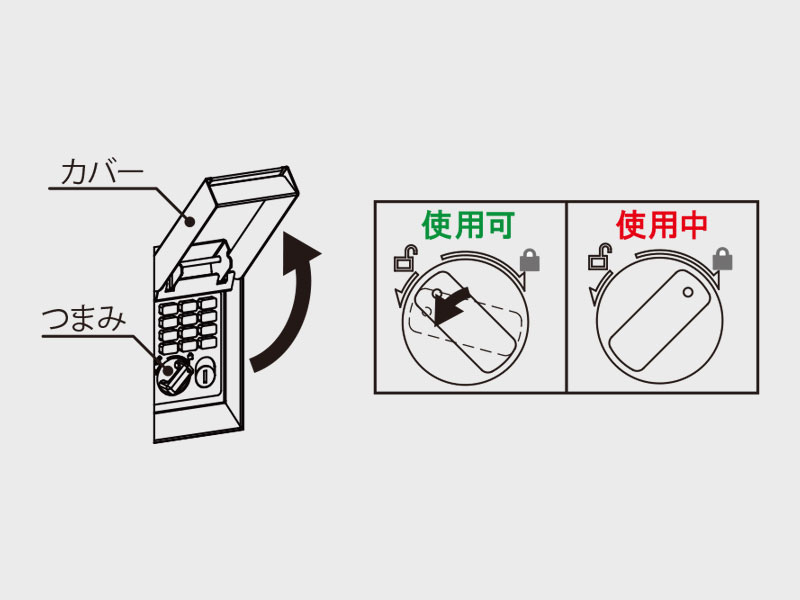 カバー

つまみ

使用可

使用中